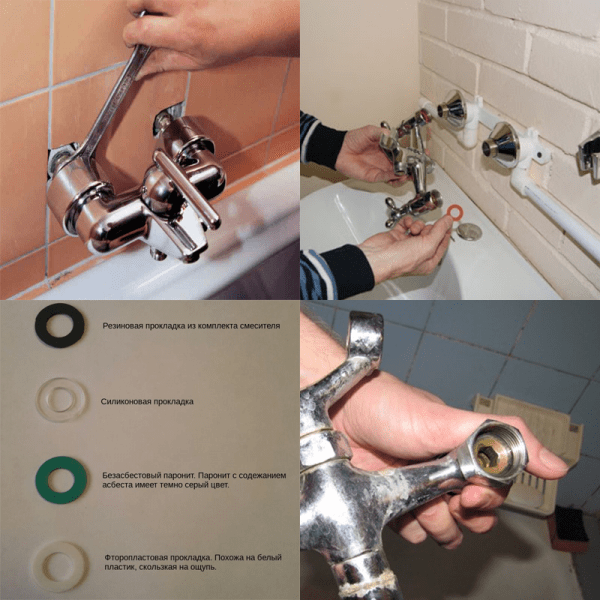 Резиновая прокладка из комплекта смесителя

Силиконовая прокладка

Безасбестовый паронит. Паронит с содежанием асбеста имеет темно серый цвет.

Фторопластовая прокладка. Похожа на белый пластик, скользкая на ощупь.